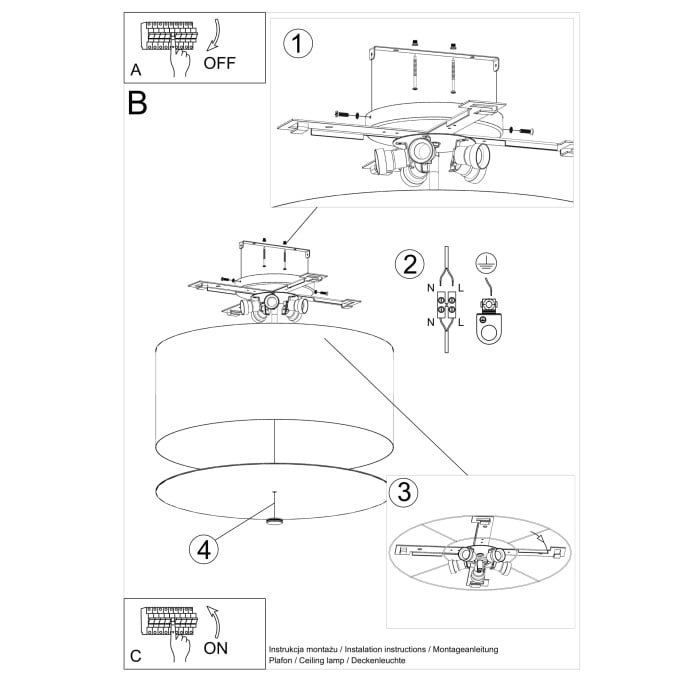 A
OFF

B

1

2
N L
N L

3

4

C
ON

Instrukcja montażu / Instalation instructions / Montageanleitung
Plafon / Ceiling lamp / Deckenleuchte