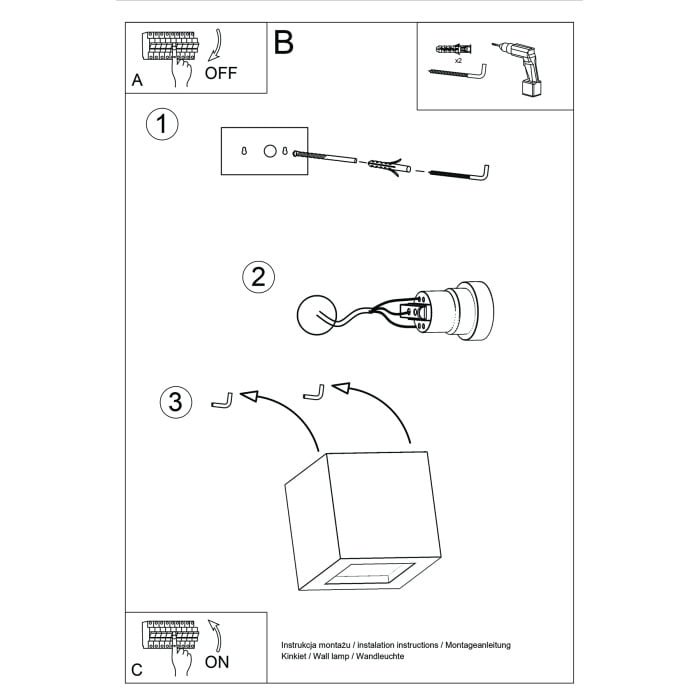 A
OFF
B
x2
1
2
3
C
ON
Instrukcja montażu / instalation instructions / Montageanleitung
Kinkiet / Wall lamp / Wandleuchte